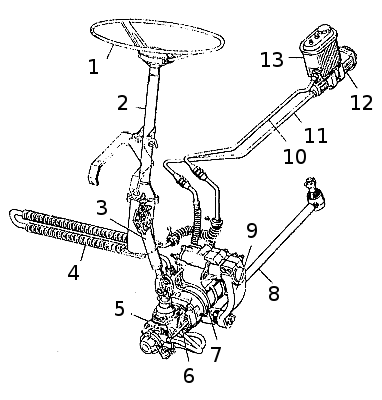 1
2
13
12
11
10
3
9
4
8
5
7
6